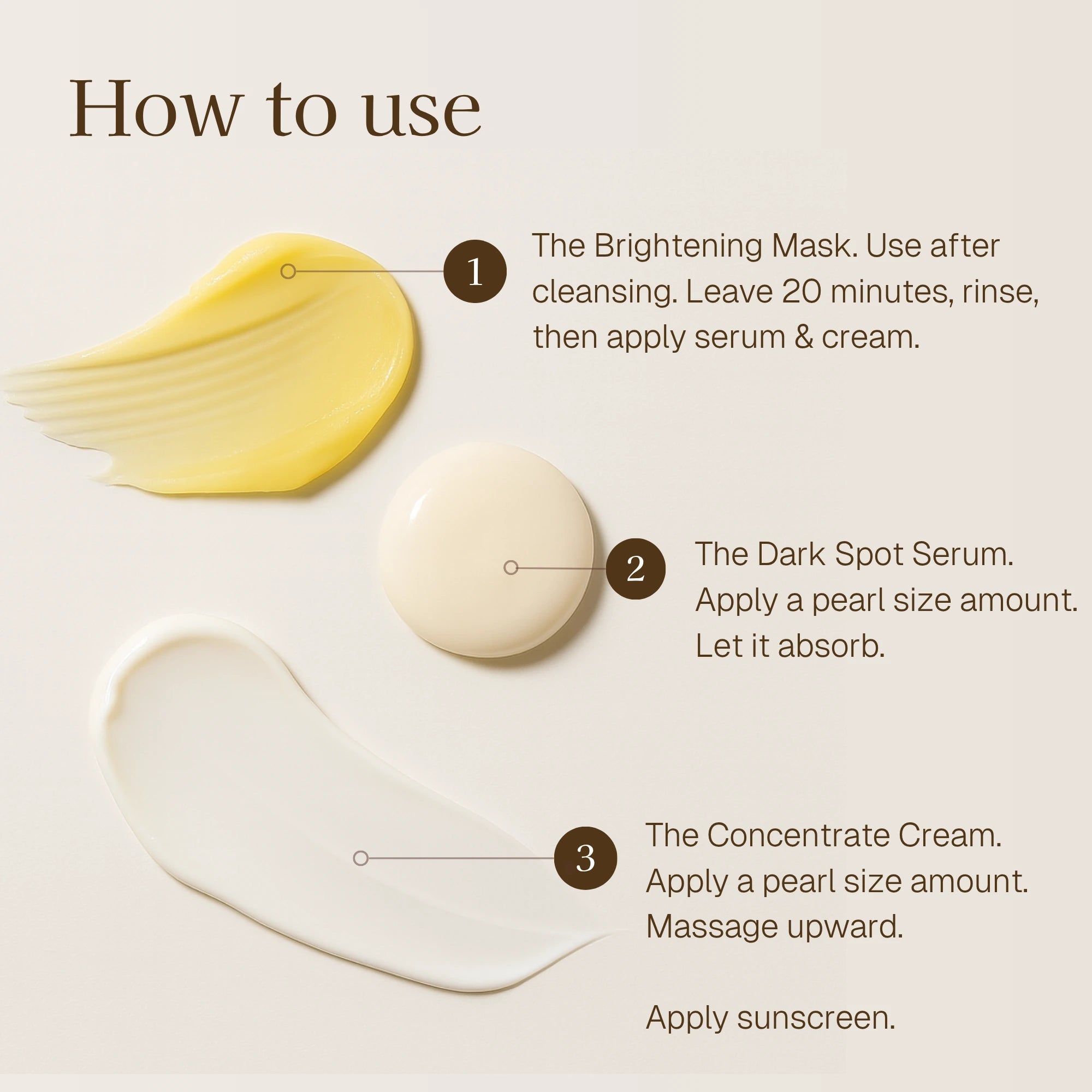 How to use

1

The Brightening Mask. Use after cleansing. Leave 20 minutes, rinse, then apply serum & cream.

2

The Dark Spot Serum. Apply a pearl size amount. Let it absorb.

3

The Concentrate Cream. Apply a pearl size amount. Massage upward.

Apply sunscreen.